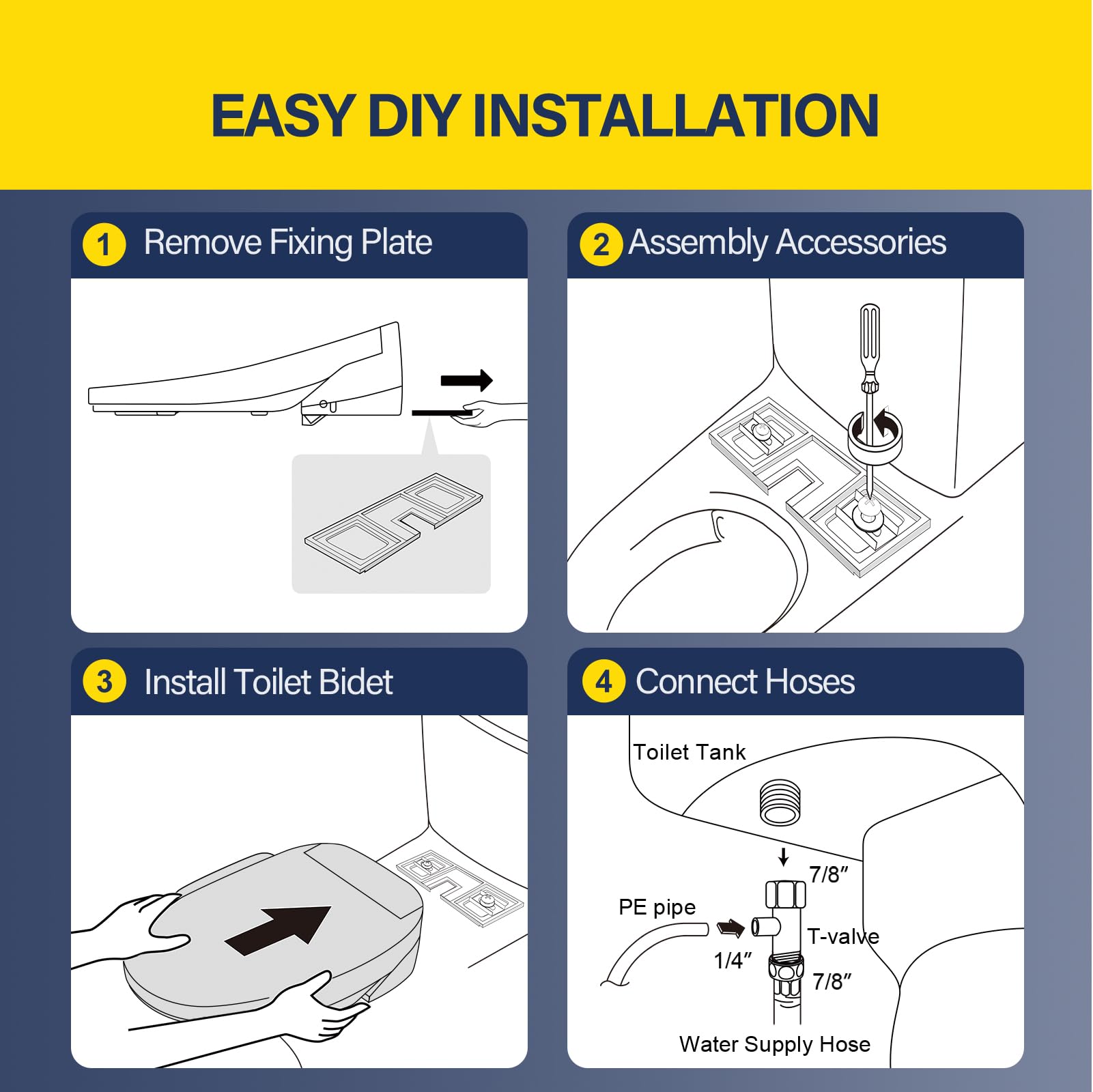 EASY DIY INSTALLATION

1 Remove Fixing Plate

2 Assembly Accessories

3 Install Toilet Bidet

4 Connect Hoses

Toilet Tank

7/8″

PE pipe

T-valve

1/4″

7/8″

Water Supply Hose