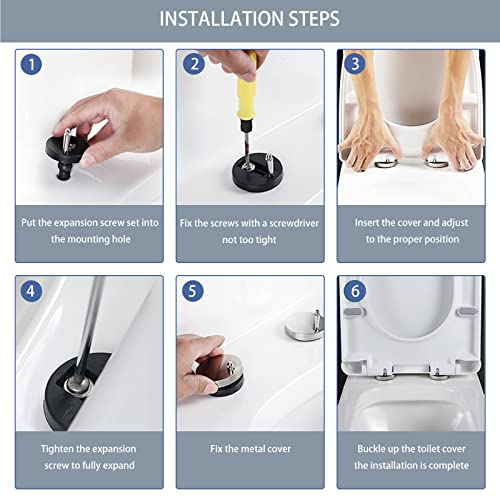 INSTALLATION STEPS

1

Put the expansion screw set into the mounting hole

2

Fix the screws with a screwdriver not too tight

3

Insert the cover and adjust to the proper position

4

Tighten the expansion screw to fully expand

5

Fix the metal cover

6

Buckle up the toilet cover the installation is complete