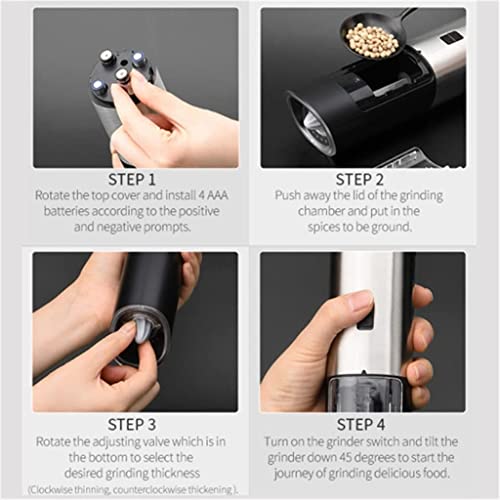 STEP 1
Rotate the top cover and install 4 AAA batteries according to the positive and negative prompts.

STEP 2
Push away the lid of the grinding chamber and put in the spices to be ground.

STEP 3
Rotate the adjusting valve which is in the bottom to select the desired grinding thickness
(Clockwise thinning, counterclockwise thickening ).

STEP 4
Turn on the grinder switch and tilt the grinder down 45 degrees to start the journey of grinding delicious food.