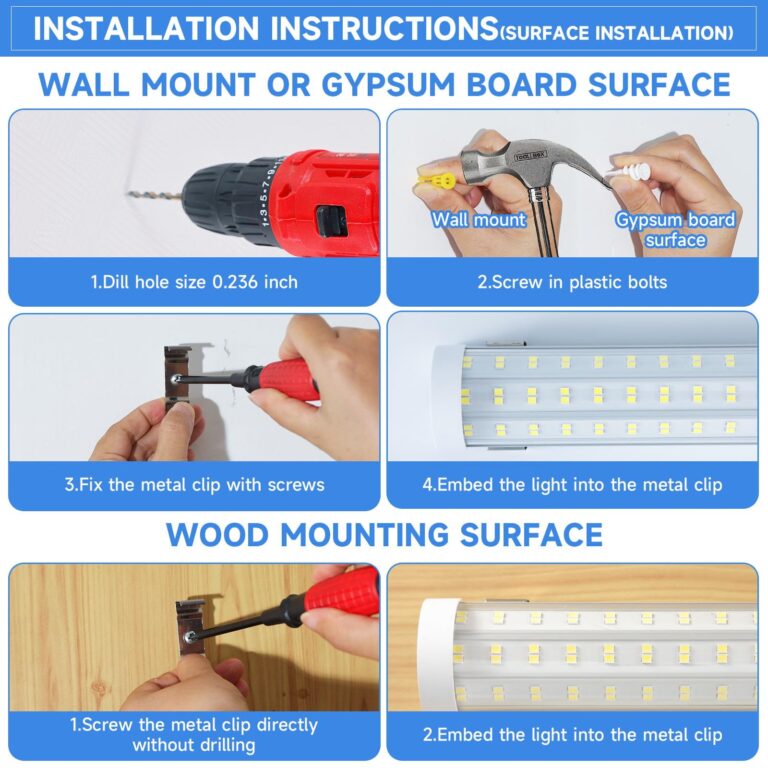 INSTALLATION INSTRUCTIONS(SURFACE INSTALLATION)

WALL MOUNT OR GYPSUM BOARD SURFACE

1·3·5·7·9·11

1.Dill hole size 0.236 inch

TOOL BOX

Wall mount

Gypsum board surface

2.Screw in plastic bolts

3.Fix the metal clip with screws

4.Embed the light into the metal clip

WOOD MOUNTING SURFACE

1.Screw the metal clip directly without drilling

2.Embed the light into the metal clip