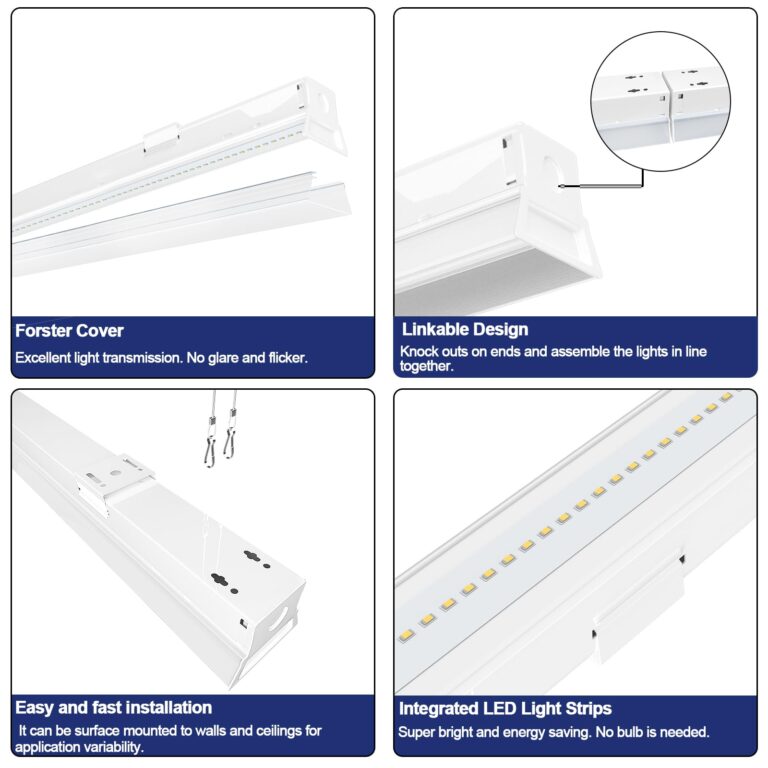 Forster Cover

Excellent light transmission. No glare and flicker.

Linkable Design

Knock outs on ends and assemble the lights in line together.

Easy and fast installation

It can be surface mounted to walls and ceilings for application variability.

Integrated LED Light Strips

Super bright and energy saving. No bulb is needed.